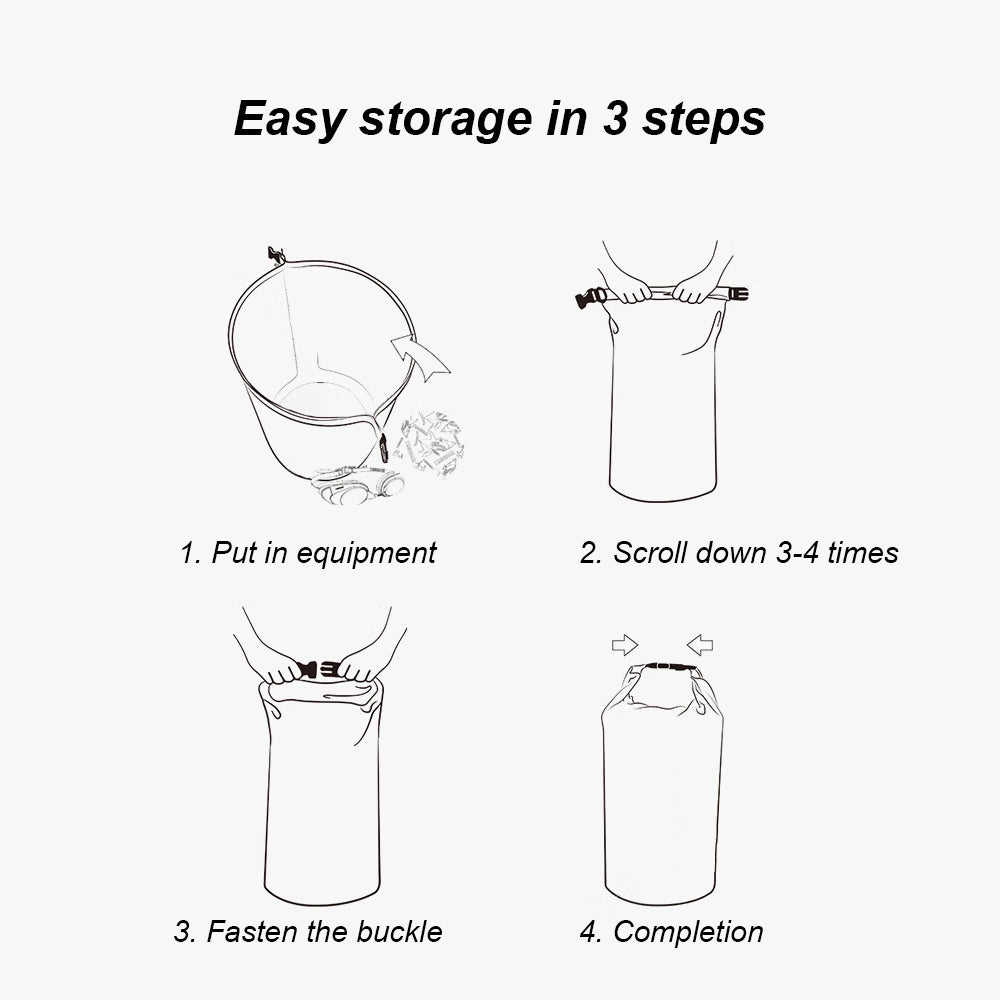 Easy storage in 3 steps

1. Put in equipment

2. Scroll down 3-4 times

3. Fasten the buckle

4. Completion