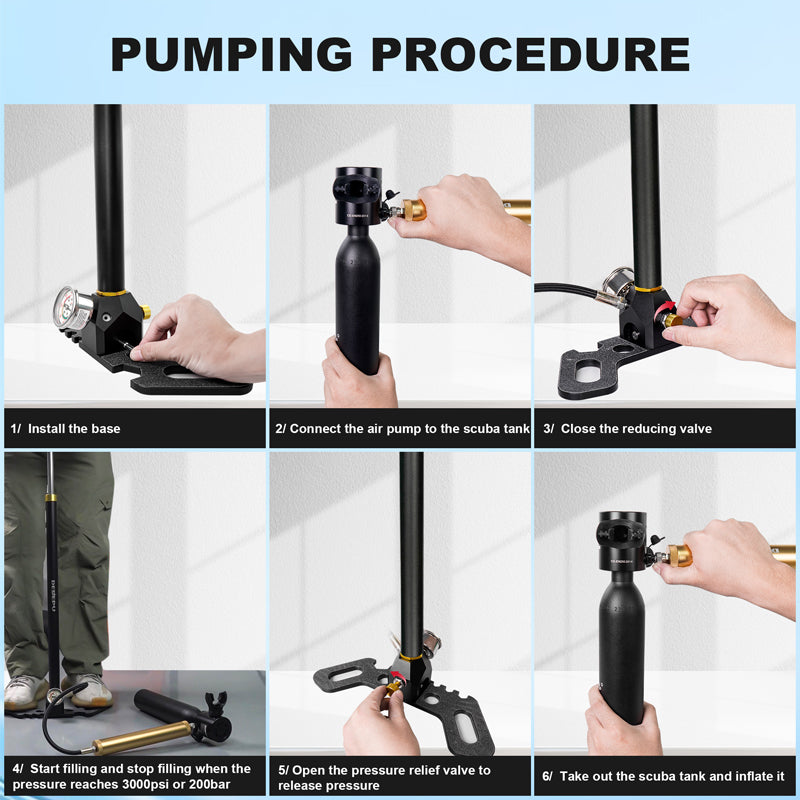 PUMPING PROCEDURE

1/ Install the base

2/ Connect the air pump to the scuba tank

3/ Close the reducing valve

4/ Start filling and stop filling when the pressure reaches 3000psi or 200bar

5/ Open the pressure relief valve to release pressure

6/ Take out the scuba tank and inflate it